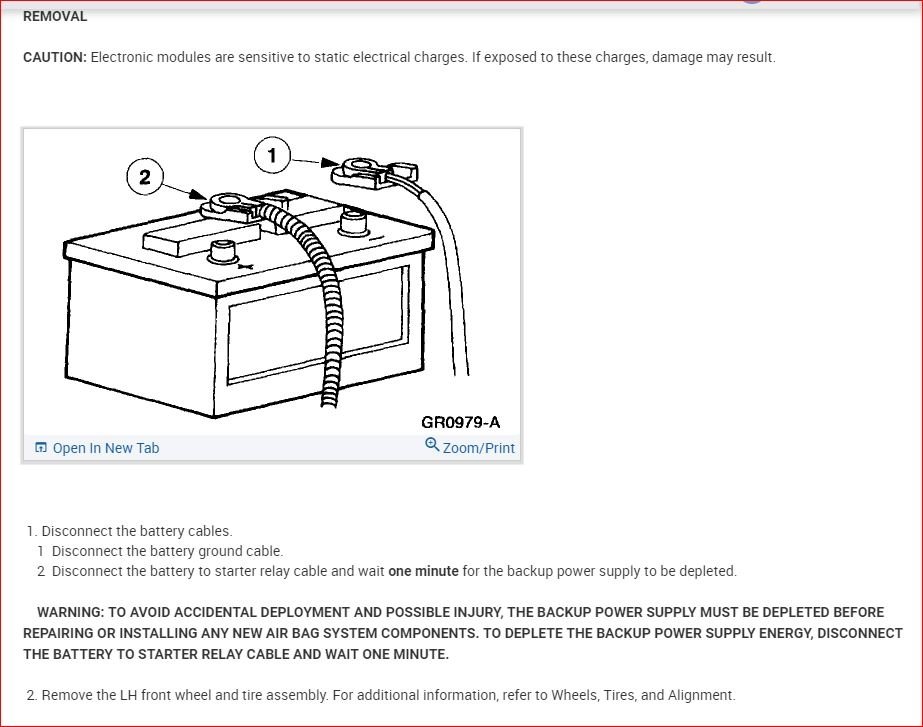 REMOVAL

CAUTION: Electronic modules are sensitive to static electrical charges. If exposed to these charges, damage may result.

2

1

GR0979-A

Open In New Tab

Zoom/Print

1. Disconnect the battery cables.
1 Disconnect the battery ground cable.
2 Disconnect the battery to starter relay cable and wait one minute for the backup power supply to be depleted.

WARNING: TO AVOID ACCIDENTAL DEPLOYMENT AND POSSIBLE INJURY, THE BACKUP POWER SUPPLY MUST BE DEPLETED BEFORE REPAIRING OR INSTALLING ANY NEW AIR BAG SYSTEM COMPONENTS. TO DEPLETE THE BACKUP POWER SUPPLY ENERGY, DISCONNECT THE BATTERY TO STARTER RELAY CABLE AND WAIT ONE MINUTE.

2. Remove the LH front wheel and tire assembly. For additional information, refer to Wheels, Tires, and Alignment.