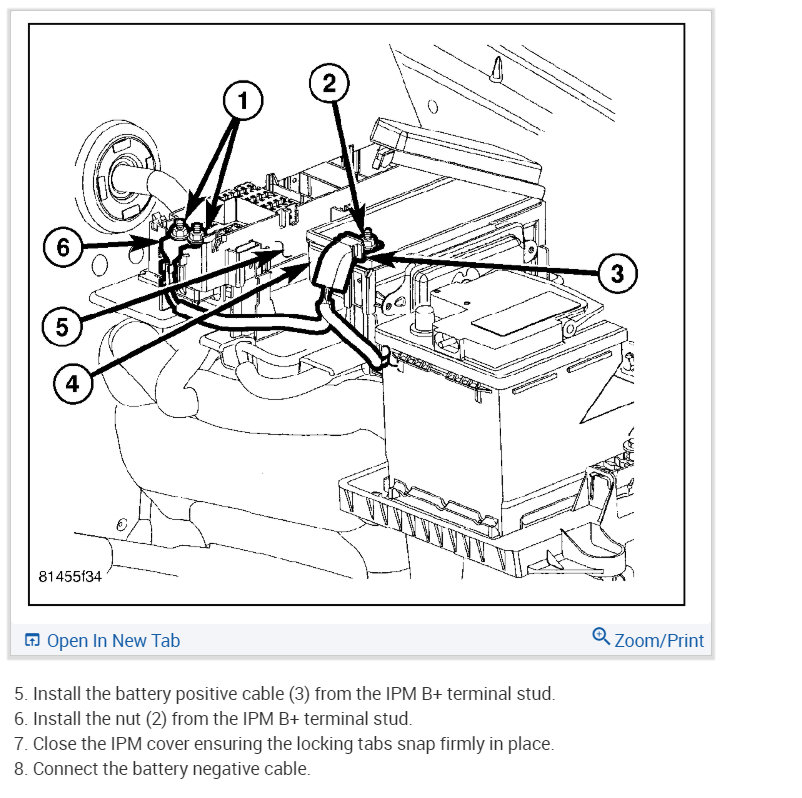 1
2
6
3
5
4
81455f34

Open In New Tab
Zoom/Print

5. Install the battery positive cable (3) from the IPM B+ terminal stud.
6. Install the nut (2) from the IPM B+ terminal stud.
7. Close the IPM cover ensuring the locking tabs snap firmly in place.
8. Connect the battery negative cable.