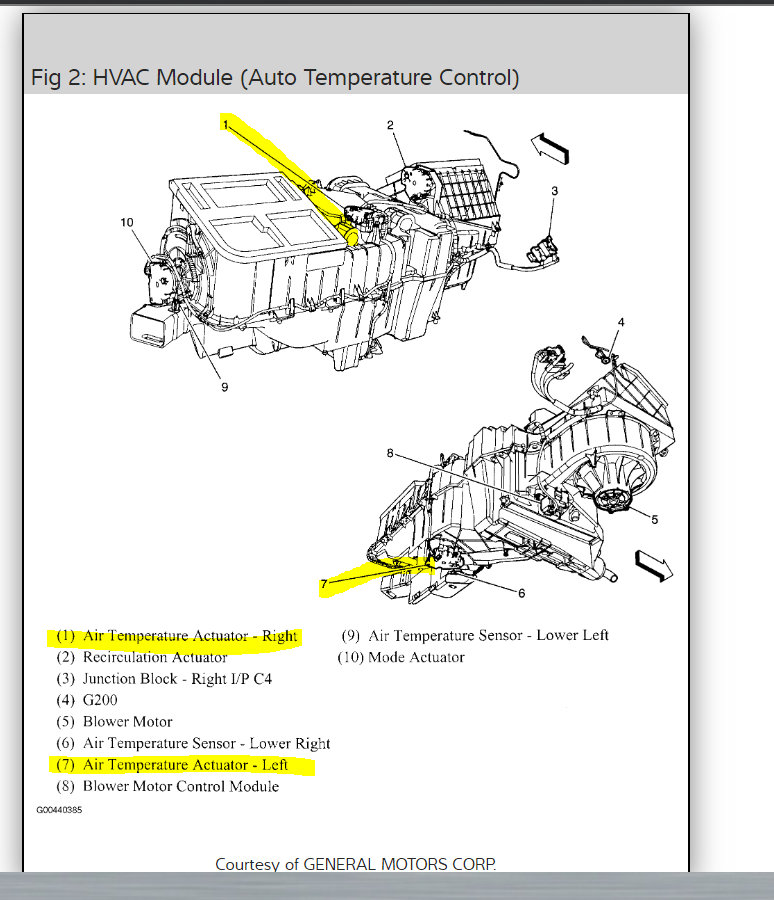 Fig 2: HVAC Module (Auto Temperature Control)

1
2
3
10
9
4
8
5
7
6

(1) Air Temperature Actuator - Right
(2) Recirculation Actuator
(3) Junction Block - Right I/P C4
(4) G200
(5) Blower Motor
(6) Air Temperature Sensor - Lower Right
(7) Air Temperature Actuator - Left
(8) Blower Motor Control Module

(9) Air Temperature Sensor - Lower Left
(10) Mode Actuator

G00440385

Courtesy of GENERAL MOTORS CORP.