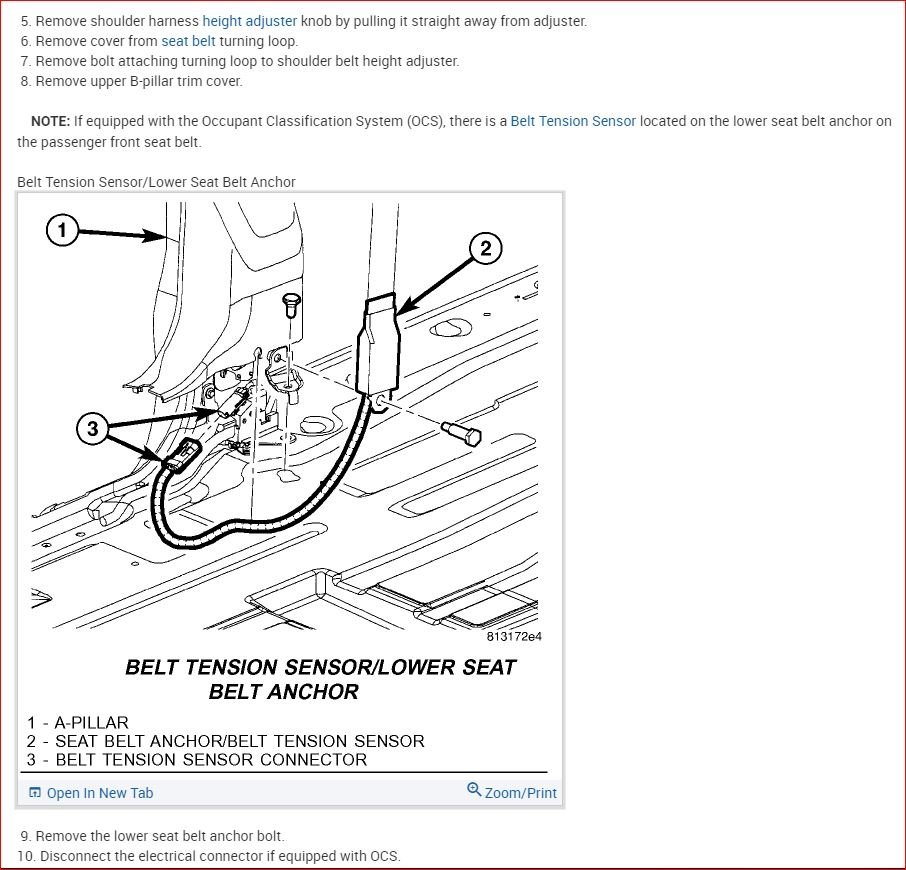 5. Remove shoulder harness height adjuster knob by pulling it straight away from adjuster.
6. Remove cover from seat belt turning loop.
7. Remove bolt attaching turning loop to shoulder belt height adjuster.
8. Remove upper B-pillar trim cover.

NOTE: If equipped with the Occupant Classification System (OCS), there is a Belt Tension Sensor located on the lower seat belt anchor on the passenger front seat belt.

Belt Tension Sensor/Lower Seat Belt Anchor

1

2

3

813172e4

BELT TENSION SENSOR/LOWER SEAT BELT ANCHOR

1 - A-PILLAR
2 - SEAT BELT ANCHOR/BELT TENSION SENSOR
3 - BELT TENSION SENSOR CONNECTOR

Open In New Tab

Zoom/Print

9. Remove the lower seat belt anchor bolt.
10. Disconnect the electrical connector if equipped with OCS.