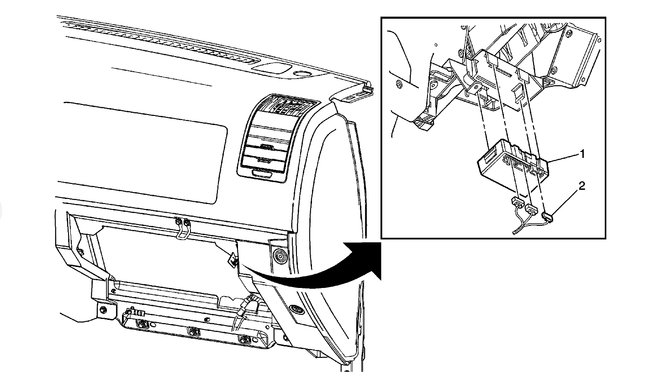 1
2