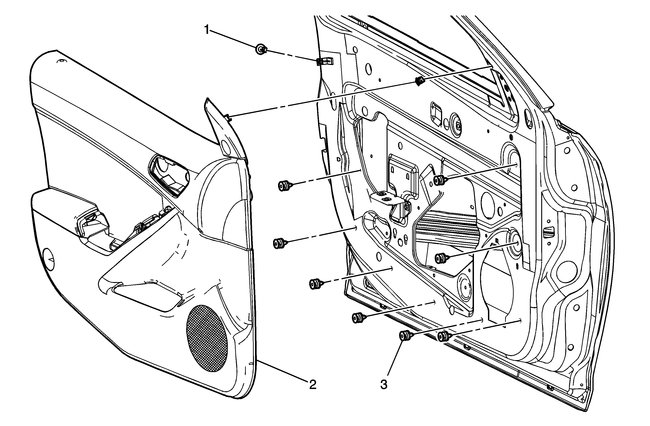 1
2
3