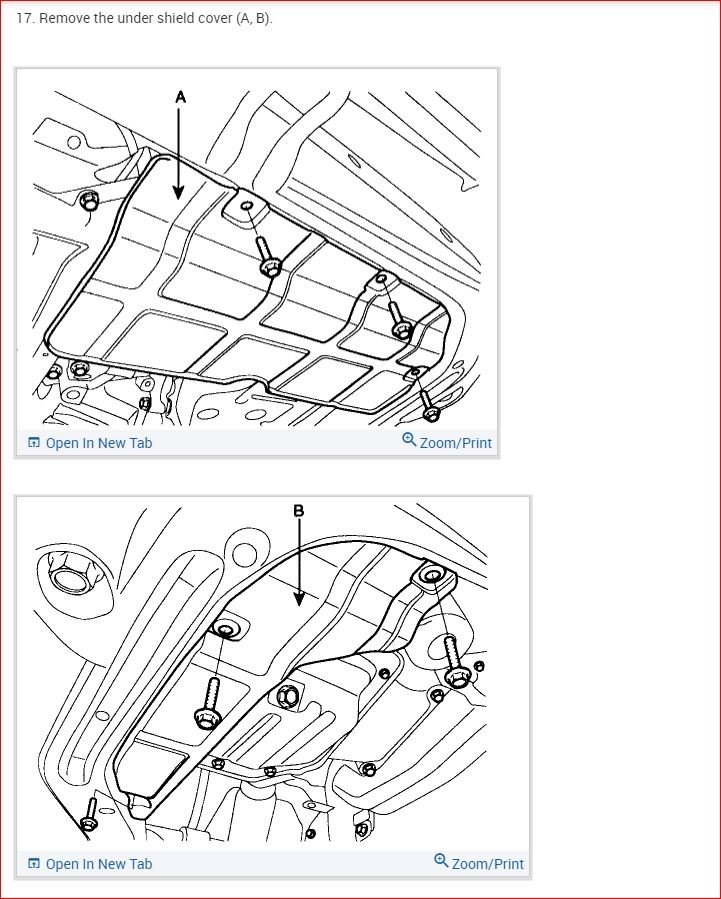 17. Remove the under shield cover (A, B).

A

Open In New Tab

Zoom/Print

B

Open In New Tab

Zoom/Print