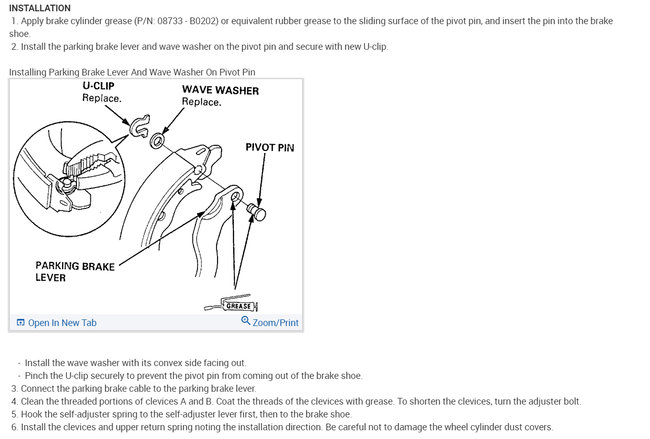 INSTALLATION

1. Apply brake cylinder grease (P/N: 08733 - B0202) or equivalent rubber grease to the sliding surface of the pivot pin, and insert the pin into the brake shoe.

2. Install the parking brake lever and wave washer on the pivot pin and secure with new U-clip.

Installing Parking Brake Lever And Wave Washer On Pivot Pin

U-CLIP
Replace.

WAVE WASHER
Replace.

PIVOT PIN

PARKING BRAKE LEVER

GREASE

Open In New Tab

Zoom/Print

- Install the wave washer with its convex side facing out.
- Pinch the U-clip securely to prevent the pivot pin from coming out of the brake shoe.

3. Connect the parking brake cable to the parking brake lever.
4. Clean the threaded portions of clevices A and B. Coat the threads of the clevices with grease. To shorten the clevices, turn the adjuster bolt.
5. Hook the self-adjuster spring to the self-adjuster lever first, then to the brake shoe.
6. Install the clevices and upper return spring noting the installation direction. Be careful not to damage the wheel cylinder dust covers.