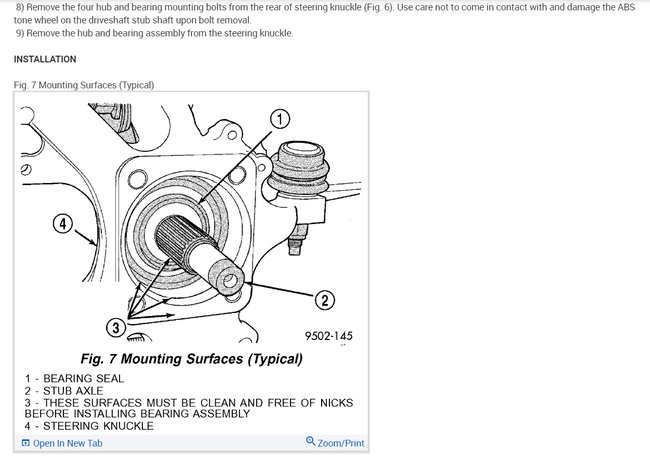 8) Remove the four hub and bearing mounting bolts from the rear of steering knuckle (Fig. 6). Use care not to come in contact with and damage the ABS tone wheel on the driveshaft stub shaft upon bolt removal.
9) Remove the hub and bearing assembly from the steering knuckle.

INSTALLATION

Fig. 7 Mounting Surfaces (Typical)

1

4

2

3

9502-145

Fig. 7 Mounting Surfaces (Typical)

1 - BEARING SEAL
2 - STUB AXLE
3 - THESE SURFACES MUST BE CLEAN AND FREE OF NICKS BEFORE INSTALLING BEARING ASSEMBLY
4 - STEERING KNUCKLE

Open In New Tab

Zoom/Print