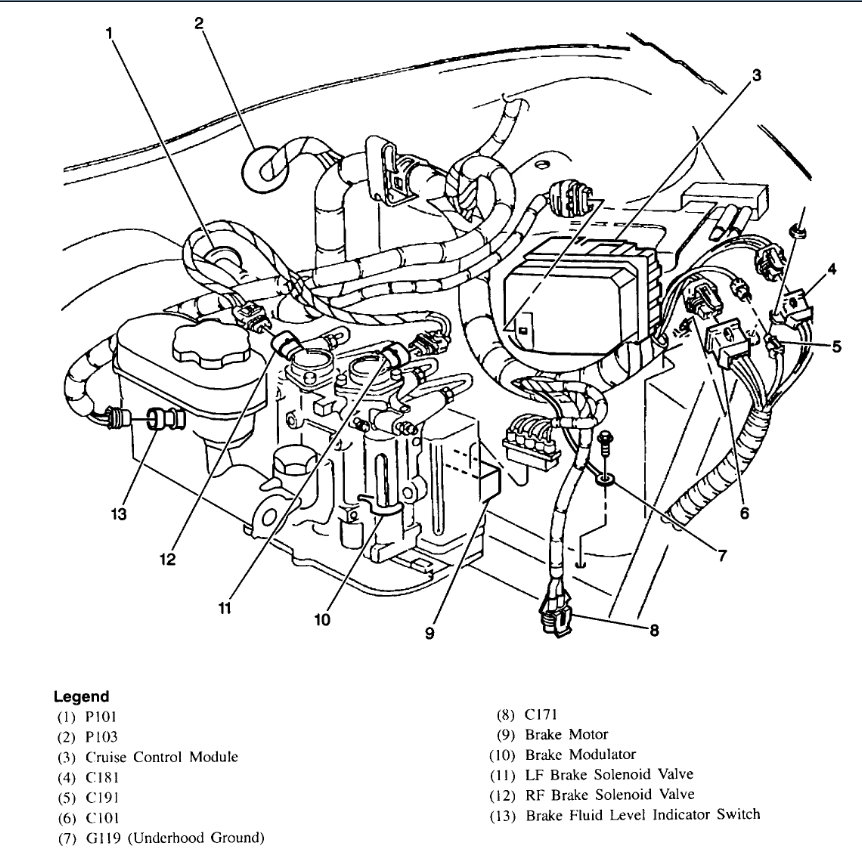 1
2
3
4
5
6
7
8
9
10
11
12
13

Legend
(1) P101
(2) P103
(3) Cruise Control Module
(4) C181
(5) C191
(6) C101
(7) G119 (Underhood Ground)

(8) C171
(9) Brake Motor
(10) Brake Modulator
(11) LF Brake Solenoid Valve
(12) RF Brake Solenoid Valve
(13) Brake Fluid Level Indicator Switch