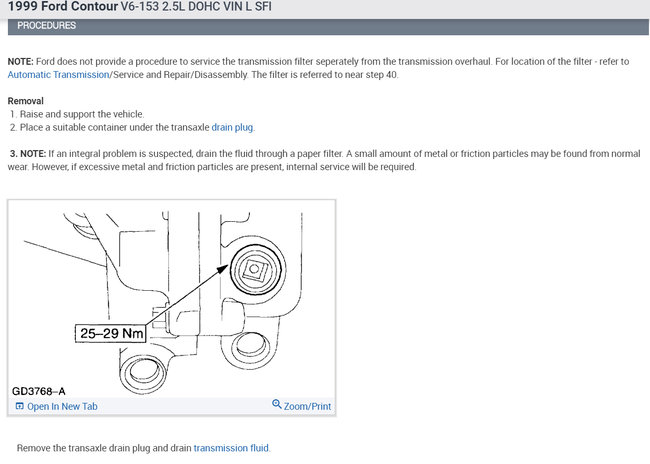 1999 Ford Contour V6-153 2.5L DOHC VIN L SFI

PROCEDURES

NOTE: Ford does not provide a procedure to service the transmission filter seperately from the transmission overhaul. For location of the filter - refer to Automatic Transmission/Service and Repair/Disassembly. The filter is referred to near step 40.

Removal
1. Raise and support the vehicle.
2. Place a suitable container under the transaxle drain plug.

3. NOTE: If an integral problem is suspected, drain the fluid through a paper filter. A small amount of metal or friction particles may be found from normal wear. However, if excessive metal and friction particles are present, internal service will be required.

25–29 Nm

GD3768–A

Open In New Tab

Zoom/Print

Remove the transaxle drain plug and drain transmission fluid.