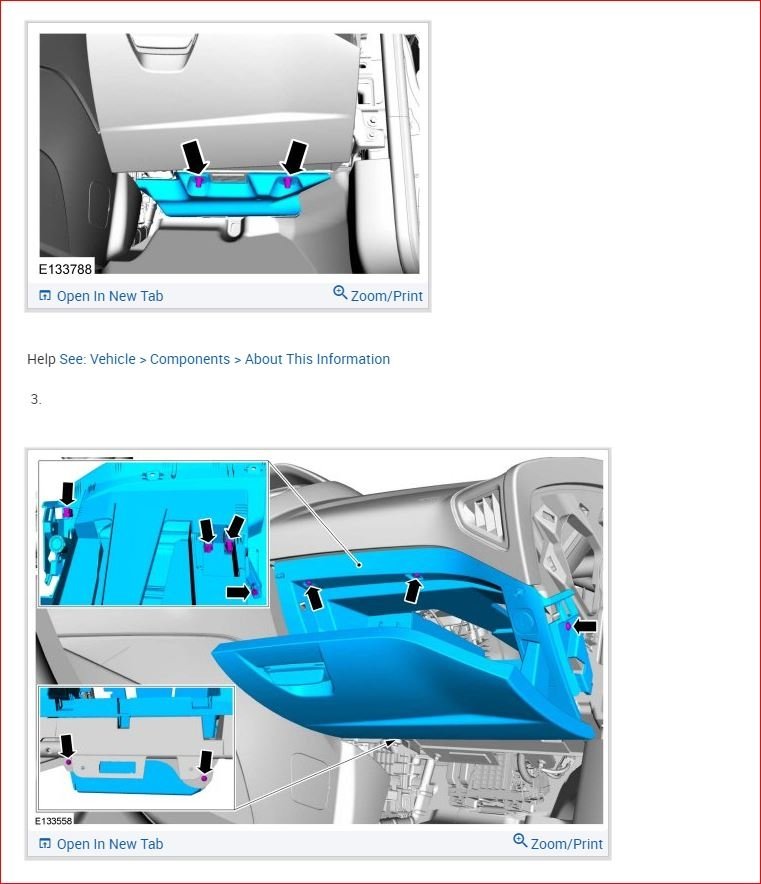 E133788

Open In New Tab

Zoom/Print

Help See: Vehicle > Components > About This Information

3.

E133558

Open In New Tab

Zoom/Print