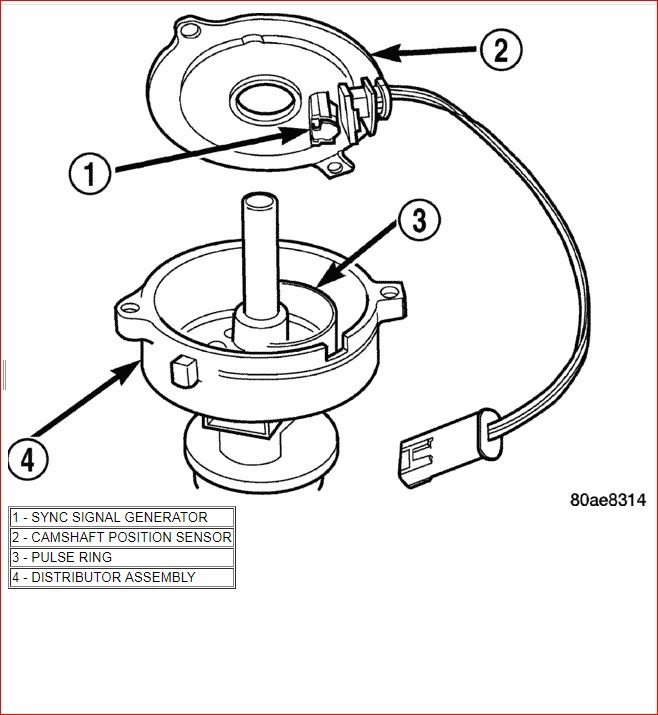 2

1

3

4

80ae8314

| 1 - SYNC SIGNAL GENERATOR |
|---|
| 2 - CAMSHAFT POSITION SENSOR |
| 3 - PULSE RING |
| 4 - DISTRIBUTOR ASSEMBLY |