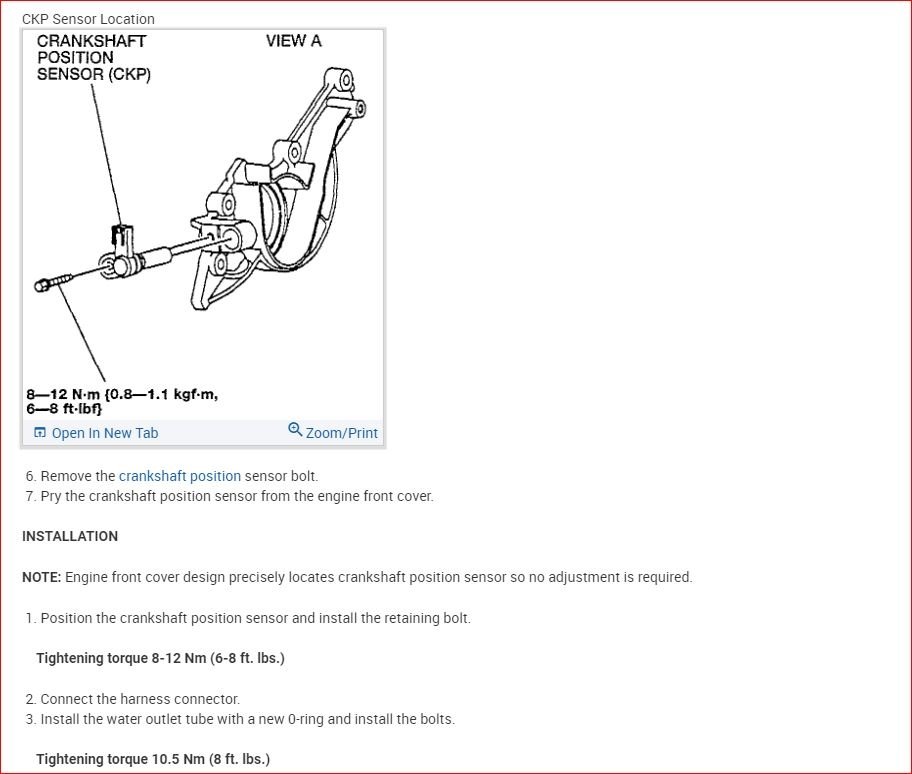 CKP Sensor Location

CRANKSHAFT POSITION SENSOR (CKP)

VIEW A

8—12 N·m {0.8—1.1 kgf·m, 6—8 ft·lbf}

Open In New Tab

Zoom/Print

6. Remove the crankshaft position sensor bolt.
7. Pry the crankshaft position sensor from the engine front cover.

INSTALLATION

NOTE: Engine front cover design precisely locates crankshaft position sensor so no adjustment is required.

1. Position the crankshaft position sensor and install the retaining bolt.

Tightening torque 8-12 Nm (6-8 ft. lbs.)

2. Connect the harness connector.
3. Install the water outlet tube with a new 0-ring and install the bolts.

Tightening torque 10.5 Nm (8 ft. lbs.)