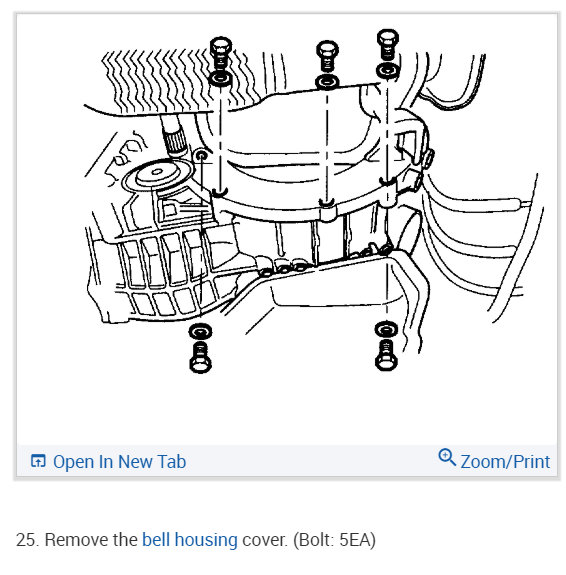 Open In New Tab

Zoom/Print

25. Remove the bell housing cover. (Bolt: 5EA)