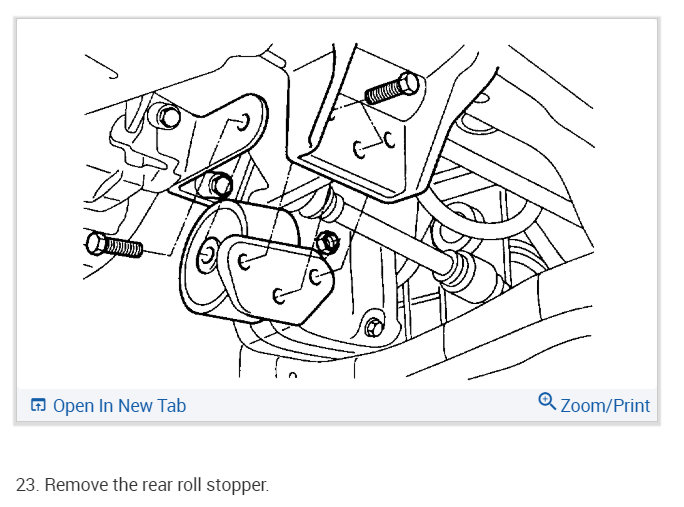 Open In New Tab

Zoom/Print

23. Remove the rear roll stopper.