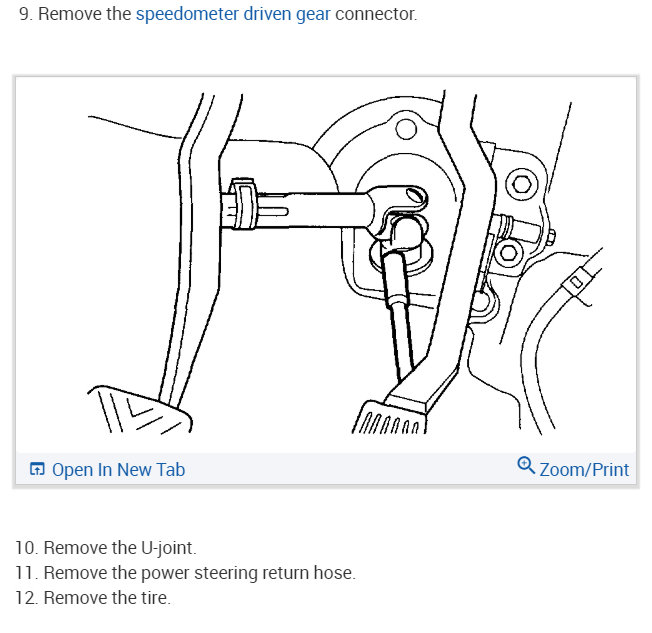 9. Remove the speedometer driven gear connector.

Open In New Tab

Zoom/Print

10. Remove the U-joint.
11. Remove the power steering return hose.
12. Remove the tire.