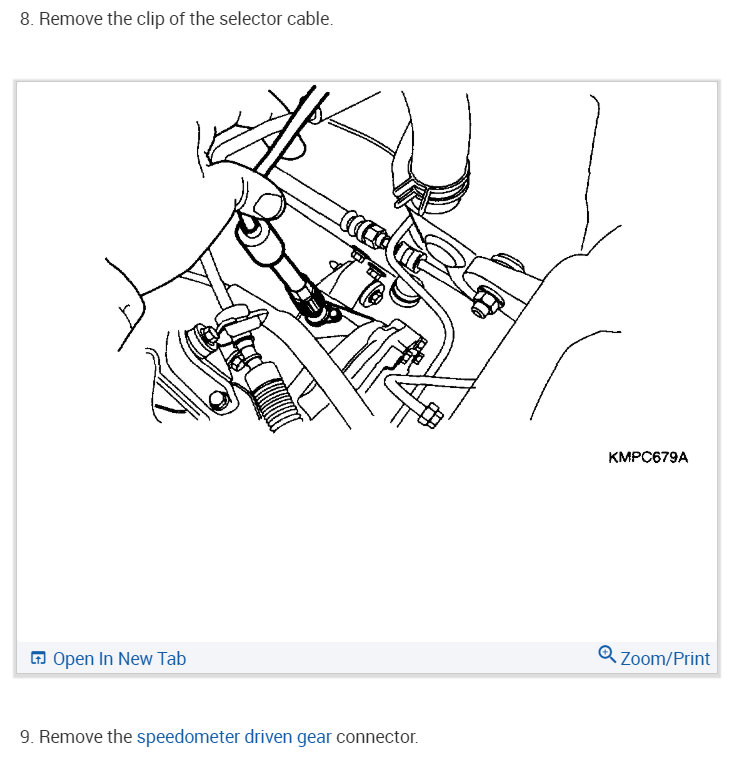 8. Remove the clip of the selector cable.

KMPC679A

Open In New Tab

Zoom/Print

9. Remove the speedometer driven gear connector.