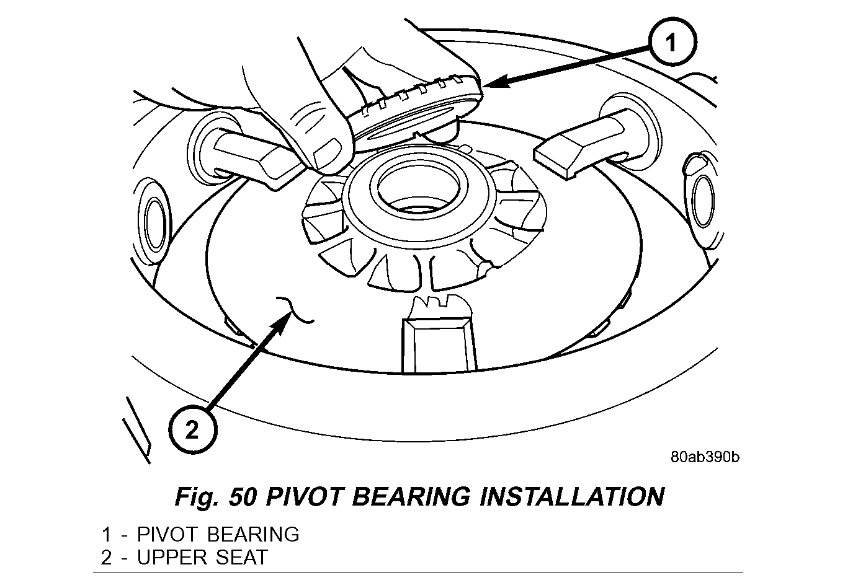 1

2

80ab390b

Fig. 50 PIVOT BEARING INSTALLATION

1 - PIVOT BEARING
2 - UPPER SEAT