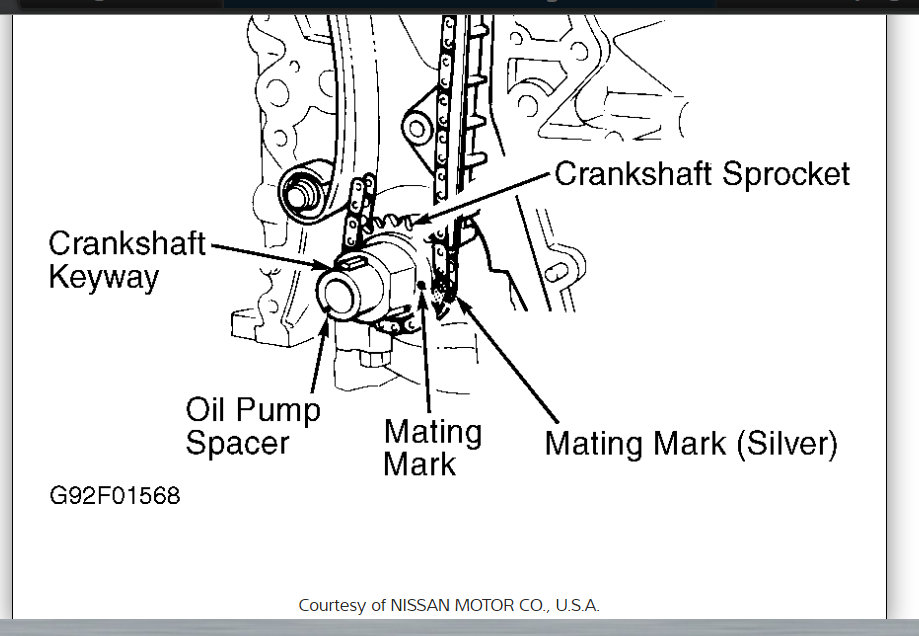 Crankshaft Sprocket

Crankshaft Keyway

Oil Pump Spacer

Mating Mark

Mating Mark (Silver)

G92F01568

Courtesy of NISSAN MOTOR CO., U.S.A.