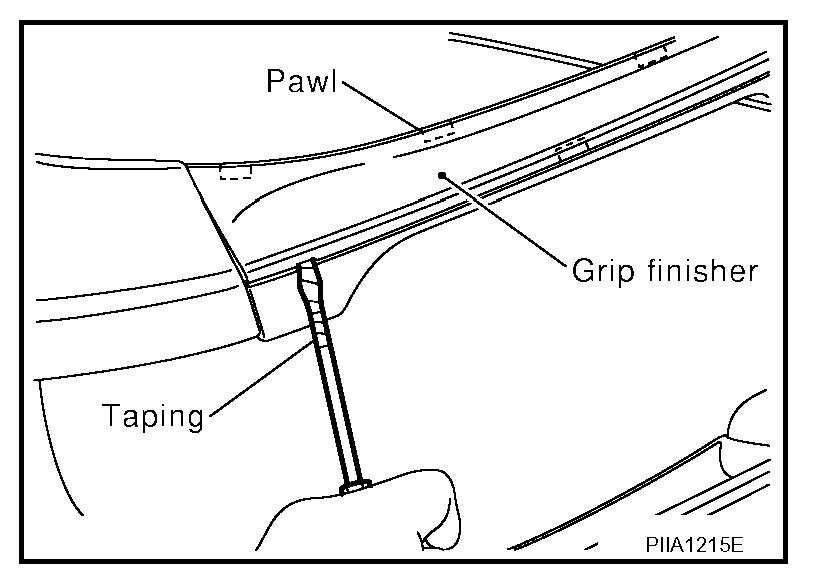 Pawl
Grip finisher
Taping
PIIA1215E