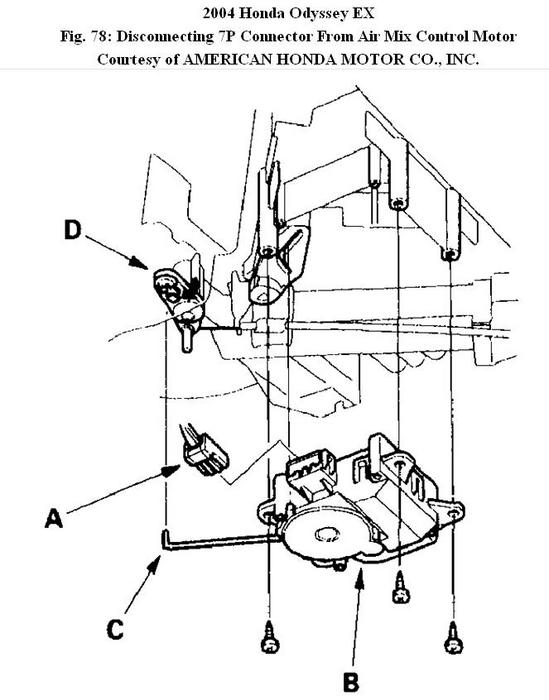 2004 Honda Odyssey EX
Fig. 78: Disconnecting 7P Connector From Air Mix Control Motor
Courtesy of AMERICAN HONDA MOTOR CO., INC.

D
A
C
B