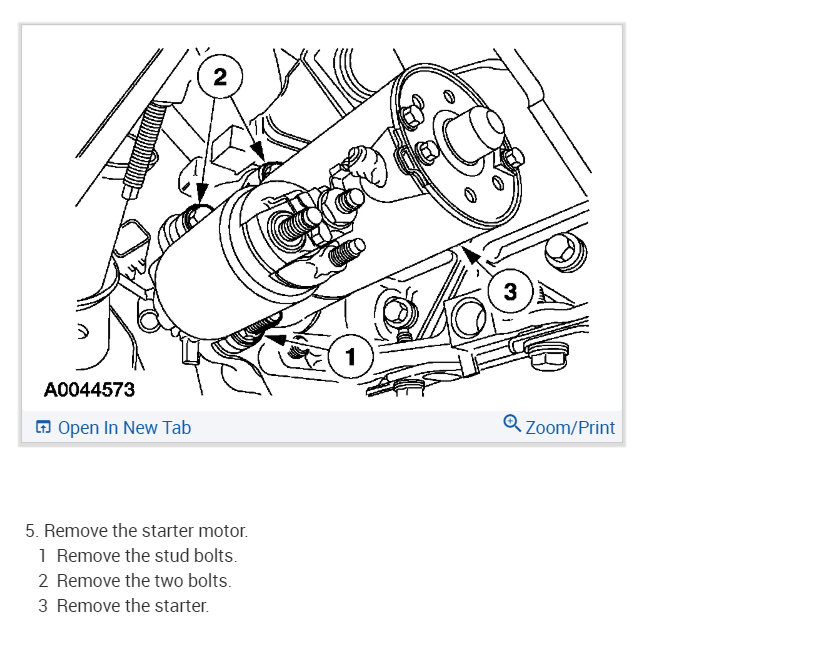 2

3

1

A0044573

Open In New Tab

Zoom/Print

5. Remove the starter motor.
1 Remove the stud bolts.
2 Remove the two bolts.
3 Remove the starter.