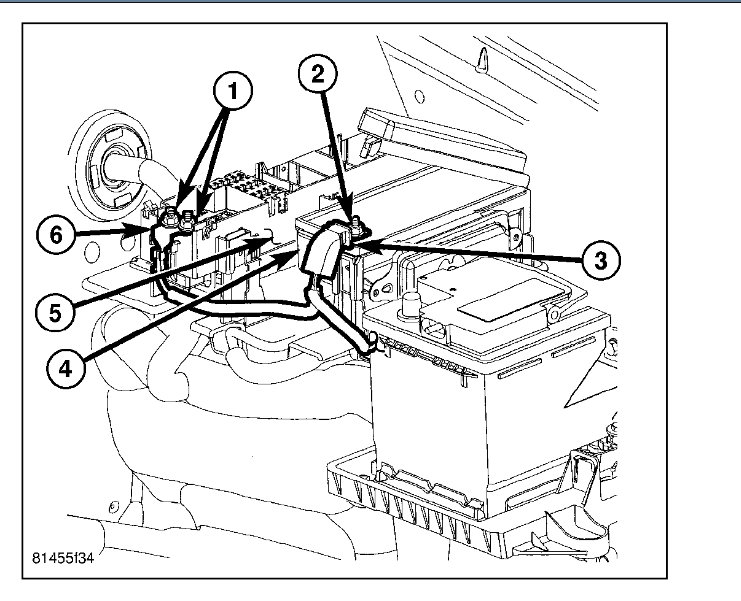 1
2
6
3
5
4
81455f34