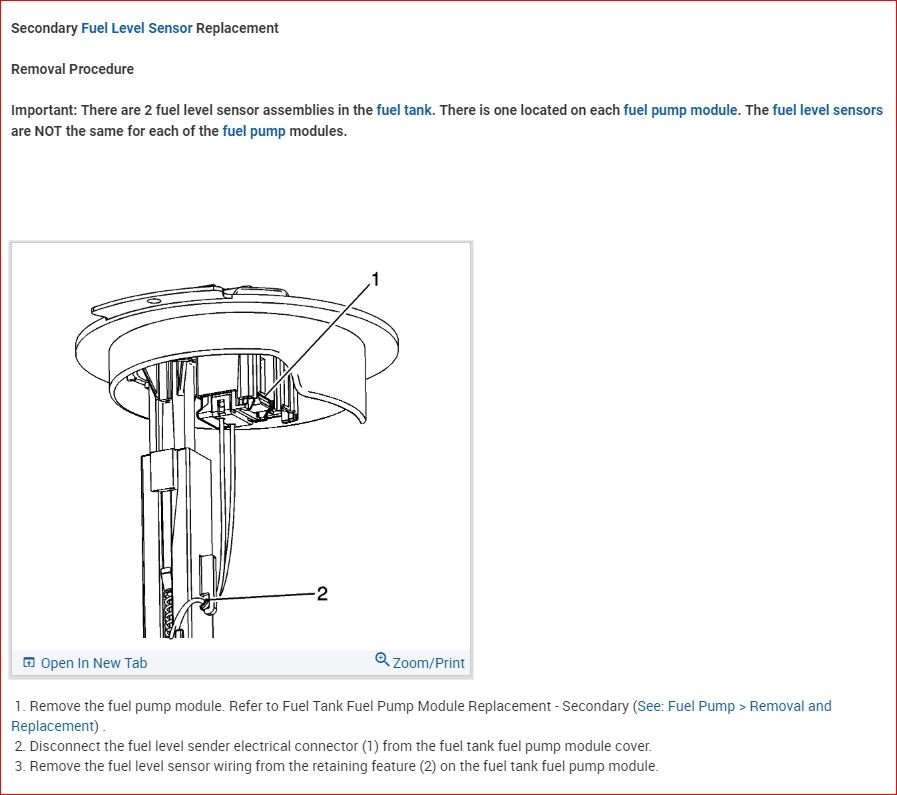 Secondary Fuel Level Sensor Replacement

Removal Procedure

Important: There are 2 fuel level sensor assemblies in the fuel tank. There is one located on each fuel pump module. The fuel level sensors are NOT the same for each of the fuel pump modules.

1

2

Open In New Tab

Zoom/Print

1. Remove the fuel pump module. Refer to Fuel Tank Fuel Pump Module Replacement - Secondary (See: Fuel Pump > Removal and Replacement) .
2. Disconnect the fuel level sender electrical connector (1) from the fuel tank fuel pump module cover.
3. Remove the fuel level sensor wiring from the retaining feature (2) on the fuel tank fuel pump module.