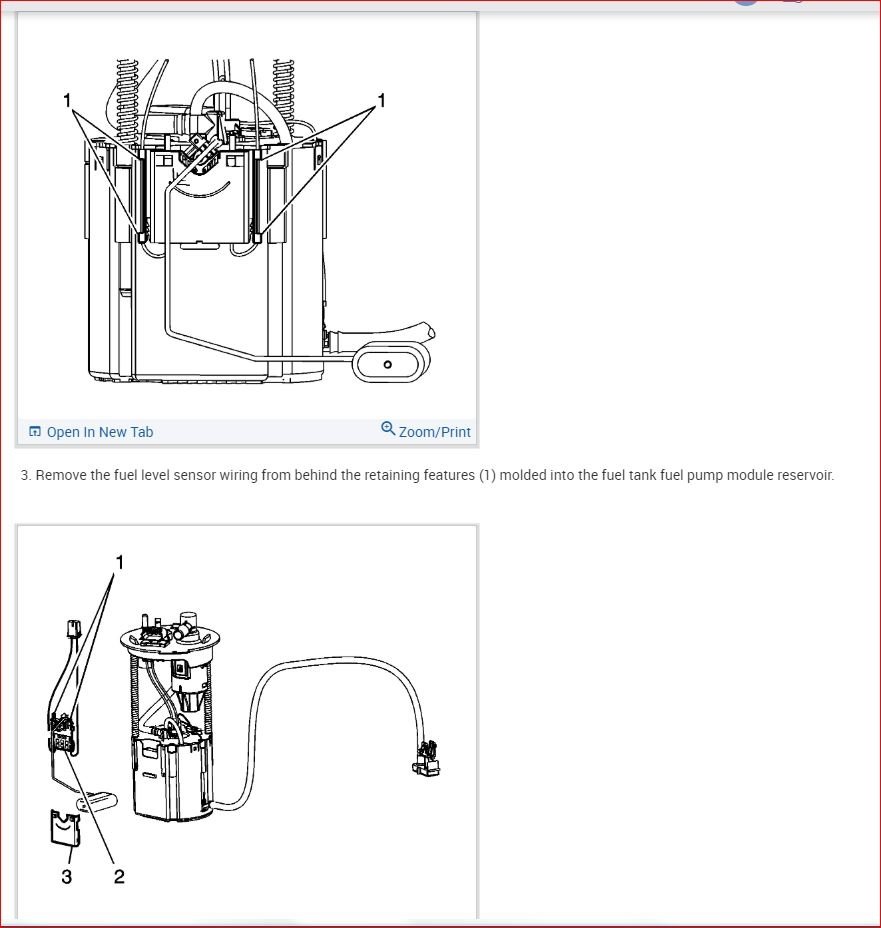 1

1

Open In New Tab

Zoom/Print

3. Remove the fuel level sensor wiring from behind the retaining features (1) molded into the fuel tank fuel pump module reservoir.

1

3

2