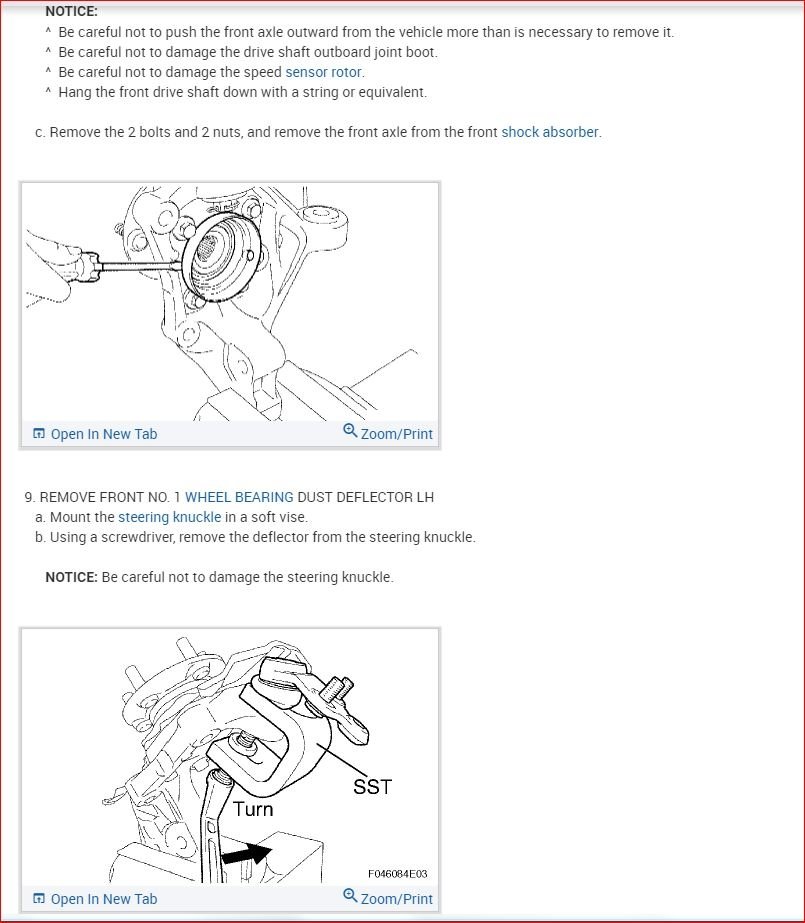 NOTICE:
^ Be careful not to push the front axle outward from the vehicle more than is necessary to remove it.
^ Be careful not to damage the drive shaft outboard joint boot.
^ Be careful not to damage the speed sensor rotor.
^ Hang the front drive shaft down with a string or equivalent.

c. Remove the 2 bolts and 2 nuts, and remove the front axle from the front shock absorber.

Open In New Tab
Zoom/Print

9. REMOVE FRONT NO. 1 WHEEL BEARING DUST DEFLECTOR LH
a. Mount the steering knuckle in a soft vise.
b. Using a screwdriver, remove the deflector from the steering knuckle.

NOTICE: Be careful not to damage the steering knuckle.

SST
Turn
F046084E03

Open In New Tab
Zoom/Print