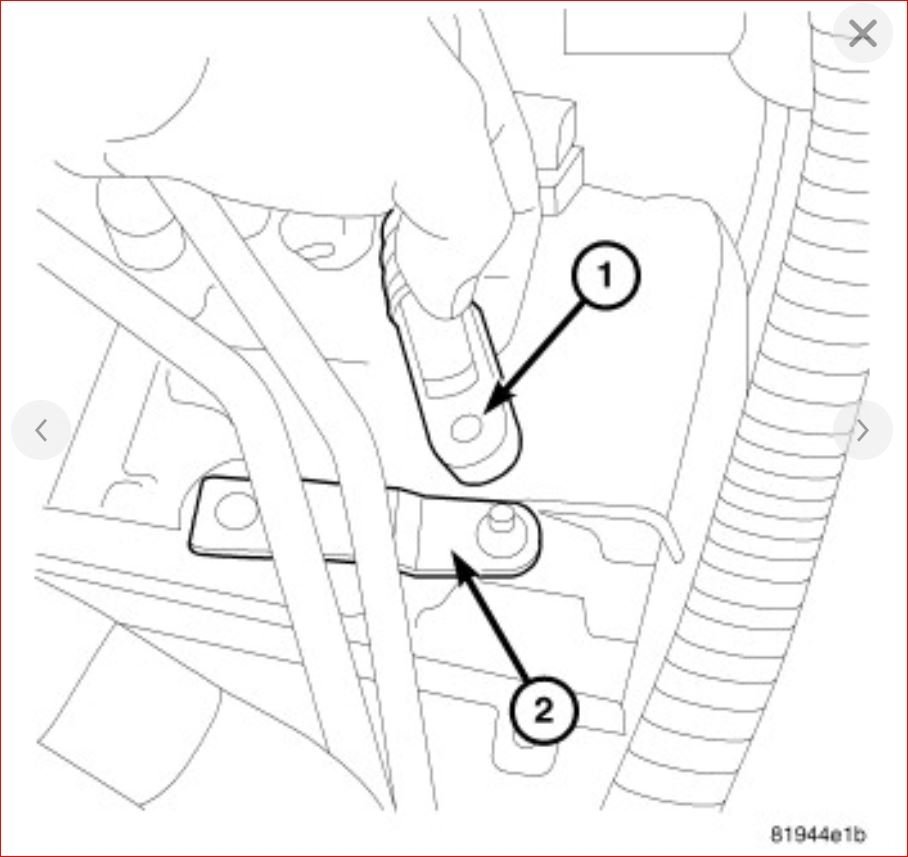 1
2
81944e1b