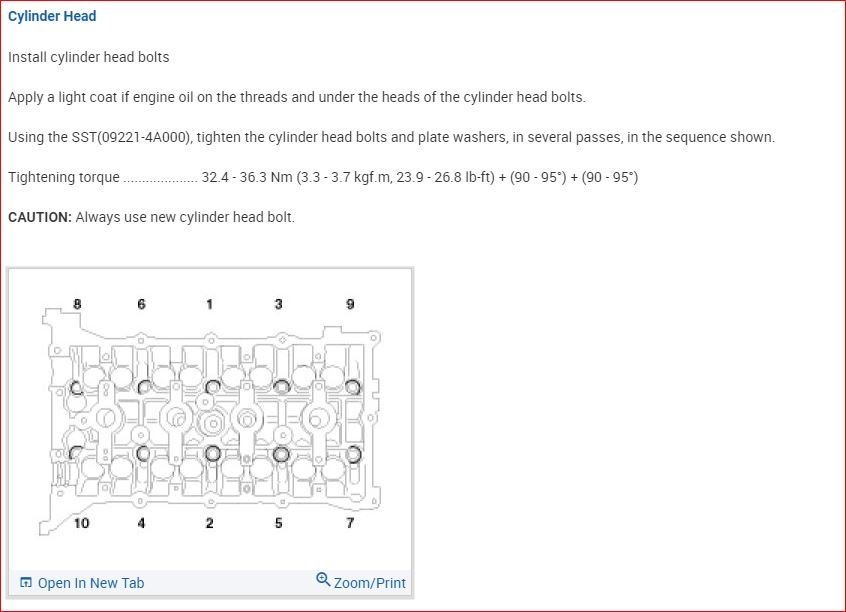 Cylinder Head

Install cylinder head bolts

Apply a light coat if engine oil on the threads and under the heads of the cylinder head bolts.

Using the SST(09221-4A000), tighten the cylinder head bolts and plate washers, in several passes, in the sequence shown.

Tightening torque .................... 32.4 - 36.3 Nm (3.3 - 3.7 kgf.m, 23.9 - 26.8 lb-ft) + (90 - 95°) + (90 - 95°)

CAUTION: Always use new cylinder head bolt.

8 6 1 3 9

10 4 2 5 7

Open In New Tab

Zoom/Print