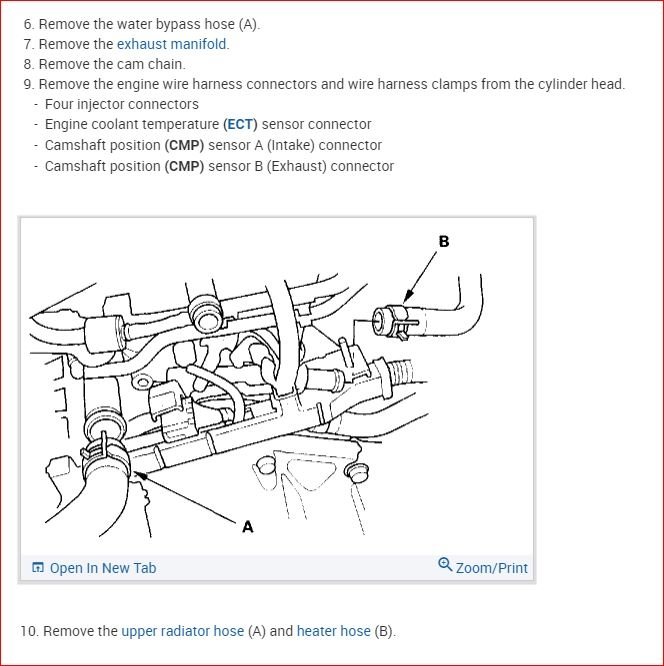 6. Remove the water bypass hose (A).
7. Remove the exhaust manifold.
8. Remove the cam chain.
9. Remove the engine wire harness connectors and wire harness clamps from the cylinder head.
- Four injector connectors
- Engine coolant temperature (ECT) sensor connector
- Camshaft position (CMP) sensor A (Intake) connector
- Camshaft position (CMP) sensor B (Exhaust) connector

B

A

Open In New Tab

Zoom/Print

10. Remove the upper radiator hose (A) and heater hose (B).