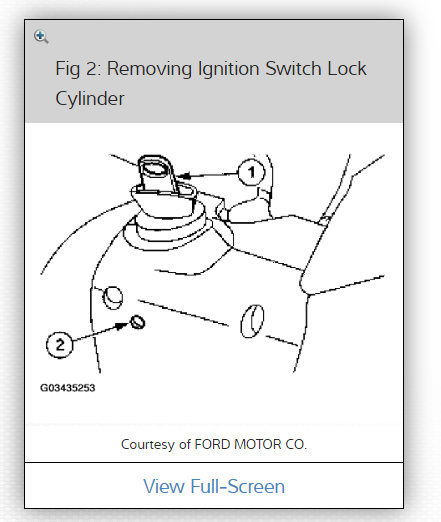 Fig 2: Removing Ignition Switch Lock Cylinder

1

2

G03435253

Courtesy of FORD MOTOR CO.

View Full-Screen