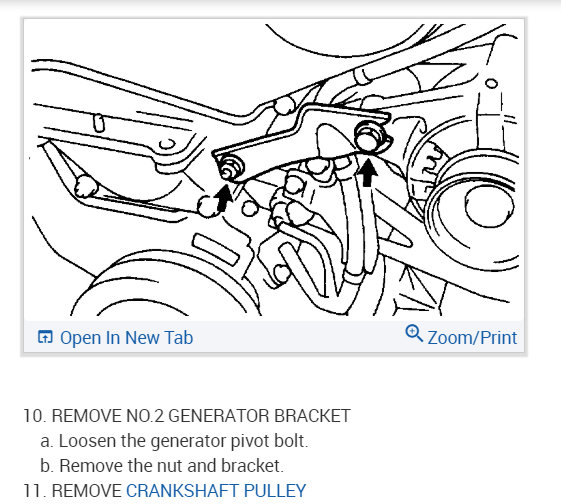 Open In New Tab

Zoom/Print

10. REMOVE NO.2 GENERATOR BRACKET

a. Loosen the generator pivot bolt.

b. Remove the nut and bracket.

11. REMOVE CRANKSHAFT PULLEY