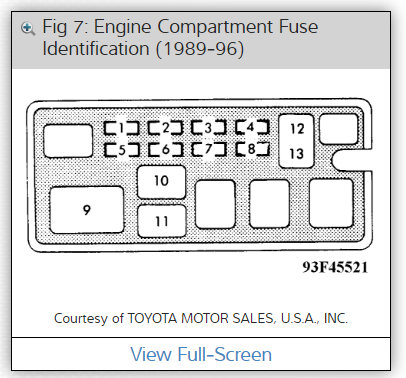 Fig 7: Engine Compartment Fuse Identification (1989-96)

1 2 3 4 12
5 6 7 8 13
10
9
11

93F45521

Courtesy of TOYOTA MOTOR SALES, U.S.A., INC.

View Full-Screen