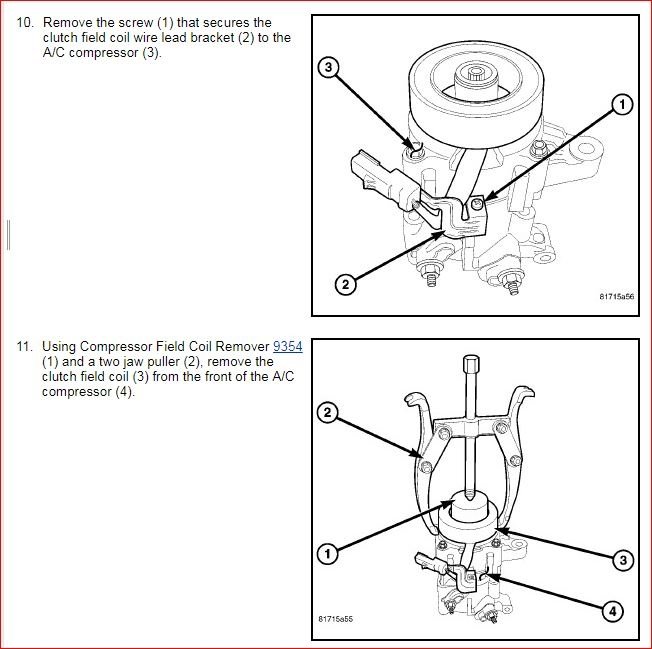 10. Remove the screw (1) that secures the clutch field coil wire lead bracket (2) to the A/C compressor (3).

3
1
2
81715a56

11. Using Compressor Field Coil Remover 9354 (1) and a two jaw puller (2), remove the clutch field coil (3) from the front of the A/C compressor (4).

2
1
3
4
81715a55