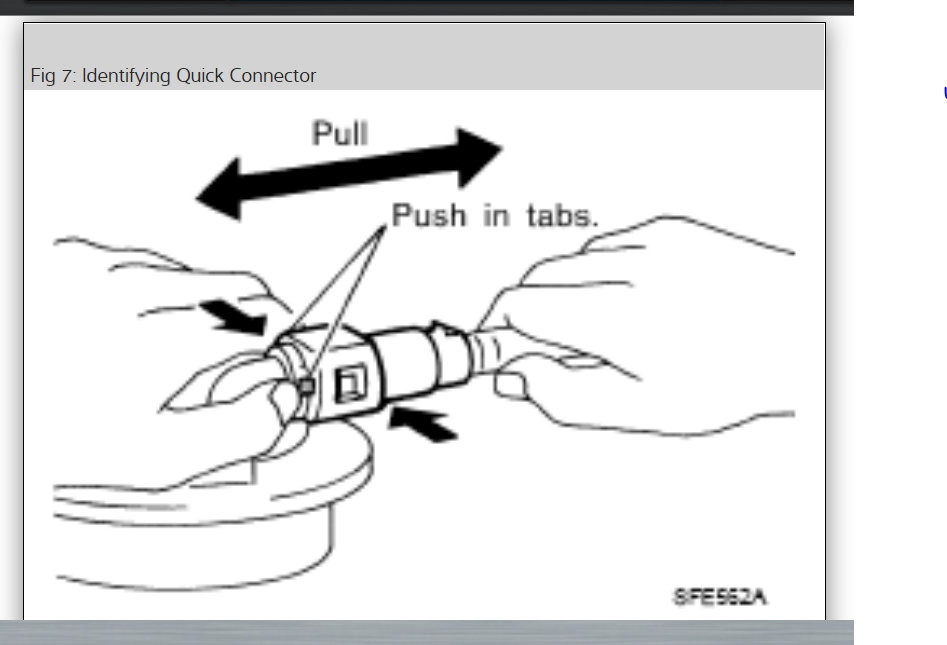 Fig 7: Identifying Quick Connector

Pull

Push in tabs.

SFE562A