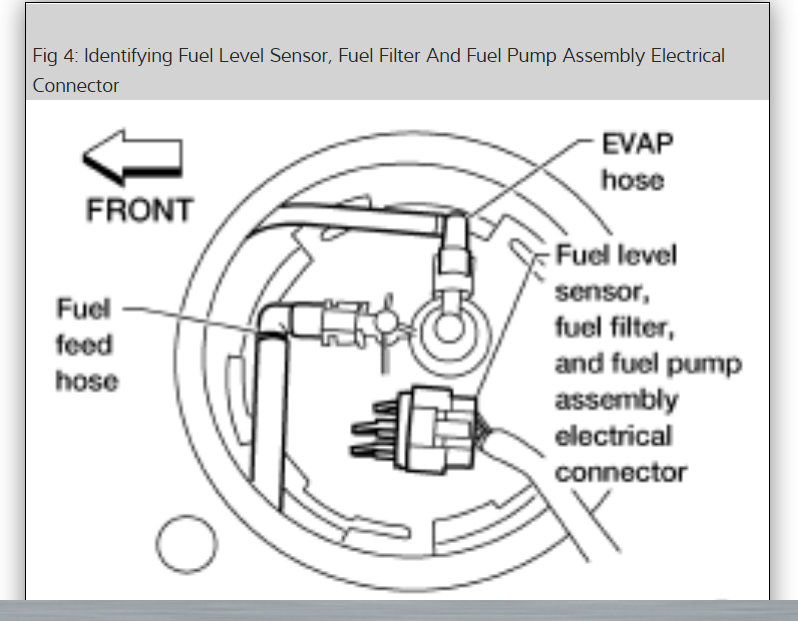 Fig 4: Identifying Fuel Level Sensor, Fuel Filter And Fuel Pump Assembly Electrical Connector

FRONT

EVAP hose

Fuel level sensor, fuel filter, and fuel pump assembly electrical connector

Fuel feed hose