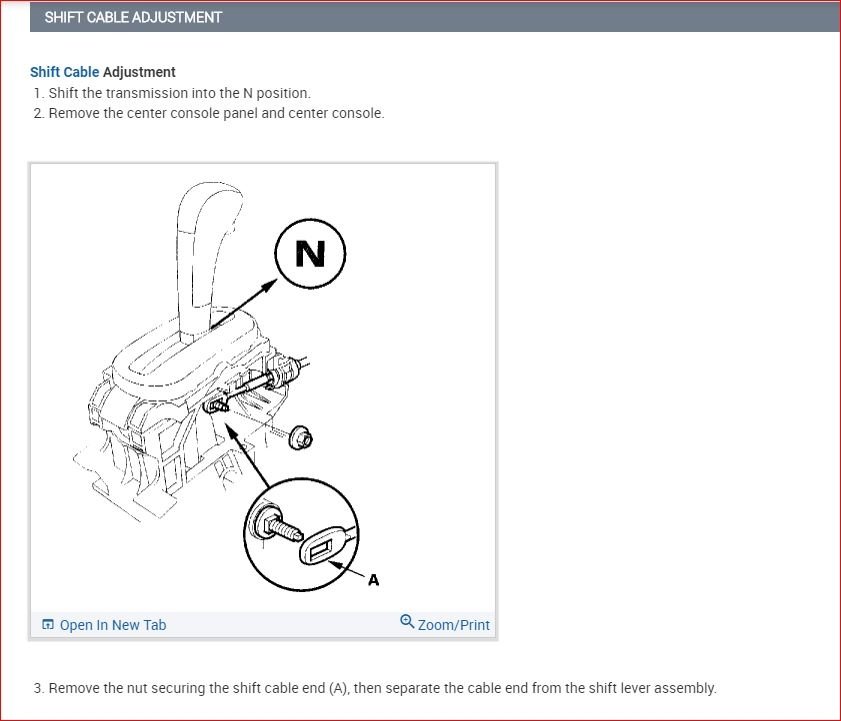 SHIFT CABLE ADJUSTMENT

Shift Cable Adjustment

1. Shift the transmission into the N position.
2. Remove the center console panel and center console.

N

A

Open In New Tab

Zoom/Print

3. Remove the nut securing the shift cable end (A), then separate the cable end from the shift lever assembly.