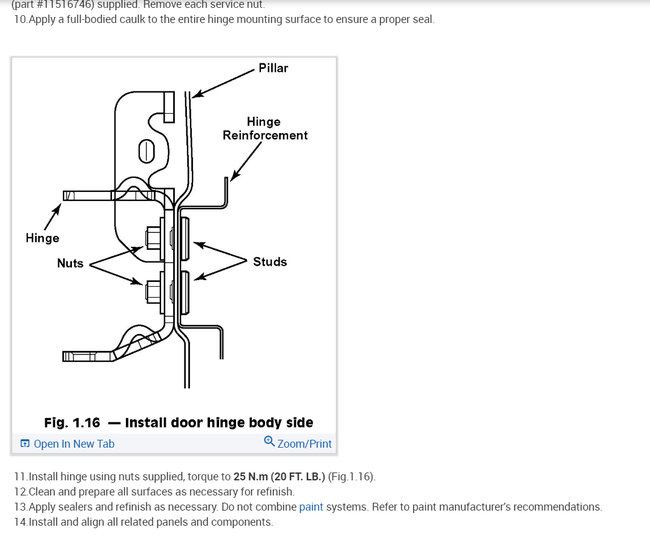 (part #11516746) supplied. Remove each service nut.
10.Apply a full-bodied caulk to the entire hinge mounting surface to ensure a proper seal.

Pillar
Hinge Reinforcement
Hinge
Nuts
Studs

Fig. 1.16 — Install door hinge body side

Open In New Tab
Zoom/Print

11.Install hinge using nuts supplied, torque to 25 N.m (20 FT. LB.) (Fig.1.16).
12.Clean and prepare all surfaces as necessary for refinish.
13.Apply sealers and refinish as necessary. Do not combine paint systems. Refer to paint manufacturer's recommendations.
14.Install and align all related panels and components.