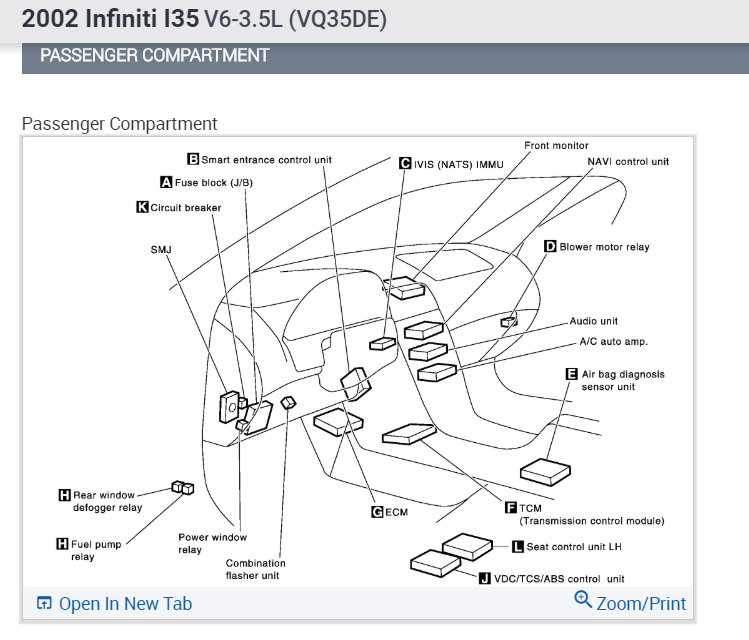 2002 Infiniti I35 V6-3.5L (VQ35DE)

PASSENGER COMPARTMENT

Passenger Compartment

B Smart entrance control unit
A Fuse block (J/B)
K Circuit breaker
SMJ
C IVIS (NATS) IMMU
Front monitor
NAVI control unit
D Blower motor relay
Audio unit
A/C auto amp.
E Air bag diagnosis sensor unit
H Rear window defogger relay
H Fuel pump relay
Power window relay
Combination flasher unit
G ECM
F TCM (Transmission control module)
L Seat control unit LH
J VDC/TCS/ABS control unit

Open In New Tab
Zoom/Print