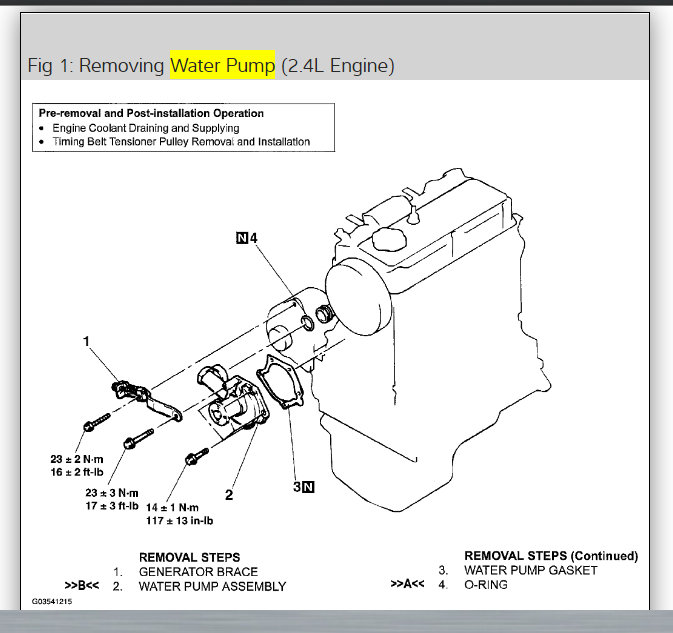 Fig 1: Removing Water Pump (2.4L Engine)

Pre-removal and Post-installation Operation
• Engine Coolant Draining and Supplying
• Timing Belt Tensioner Pulley Removal and Installation

N 4

1

23 ± 2 N·m
16 ± 2 ft-lb

23 ± 3 N·m
17 ± 3 ft-lb

14 ± 1 N·m
117 ± 13 in-lb

2

3 N

REMOVAL STEPS
1. GENERATOR BRACE
>>B<< 2. WATER PUMP ASSEMBLY

REMOVAL STEPS (Continued)
3. WATER PUMP GASKET
>>A<< 4. O-RING

G03541215