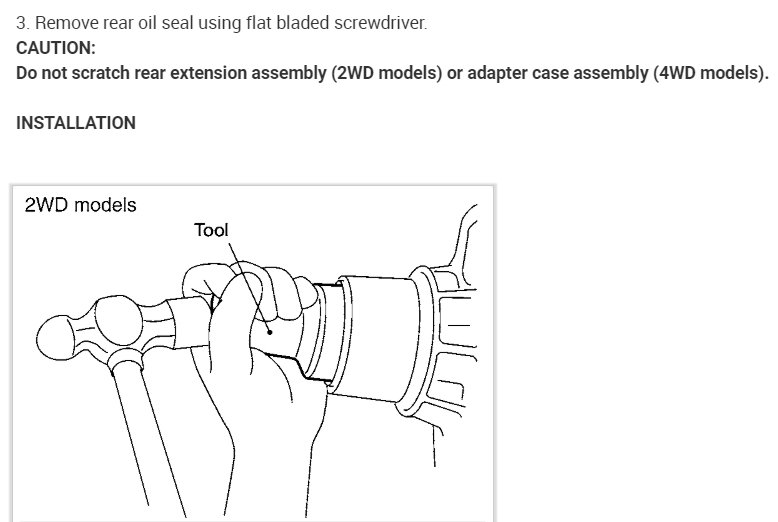 3. Remove rear oil seal using flat bladed screwdriver.

CAUTION:

Do not scratch rear extension assembly (2WD models) or adapter case assembly (4WD models).

INSTALLATION

2WD models

Tool