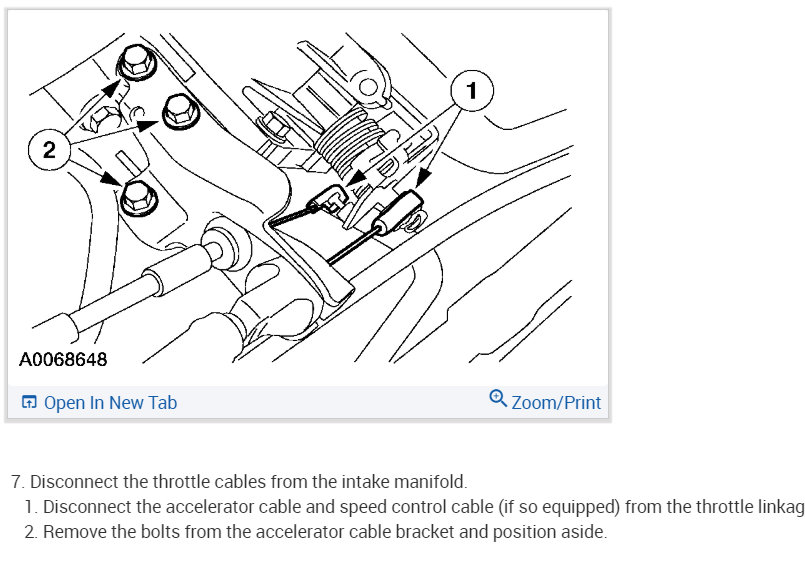 1

2

A0068648

Open In New Tab

Zoom/Print

7. Disconnect the throttle cables from the intake manifold.
1. Disconnect the accelerator cable and speed control cable (if so equipped) from the throttle linkag
2. Remove the bolts from the accelerator cable bracket and position aside.