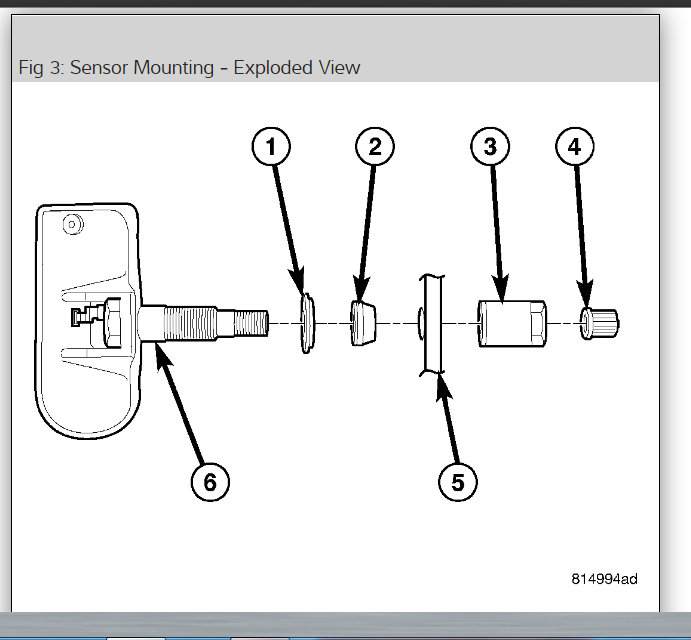 Fig 3: Sensor Mounting - Exploded View

1
2
3
4
6
5

814994ad