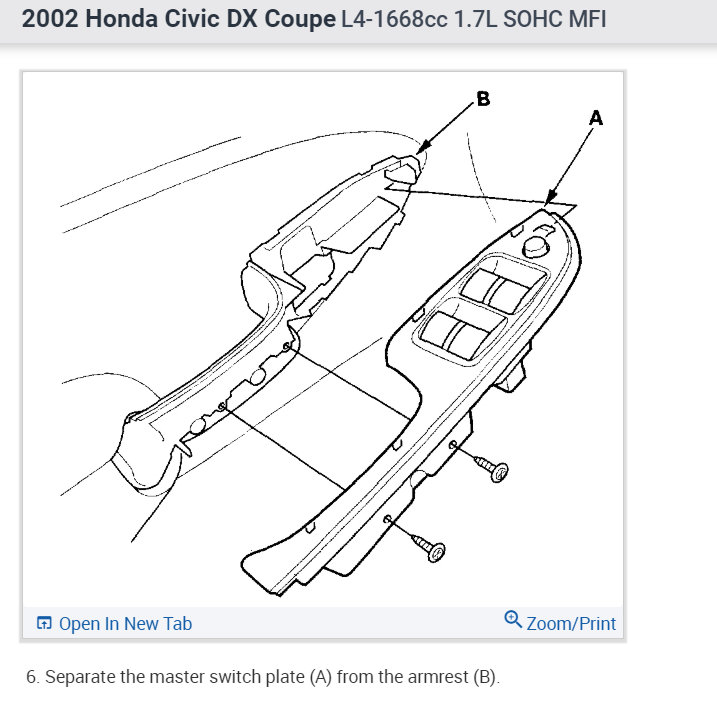 2002 Honda Civic DX Coupe L4-1668cc 1.7L SOHC MFI

B

A

Open In New Tab

Zoom/Print

6. Separate the master switch plate (A) from the armrest (B).