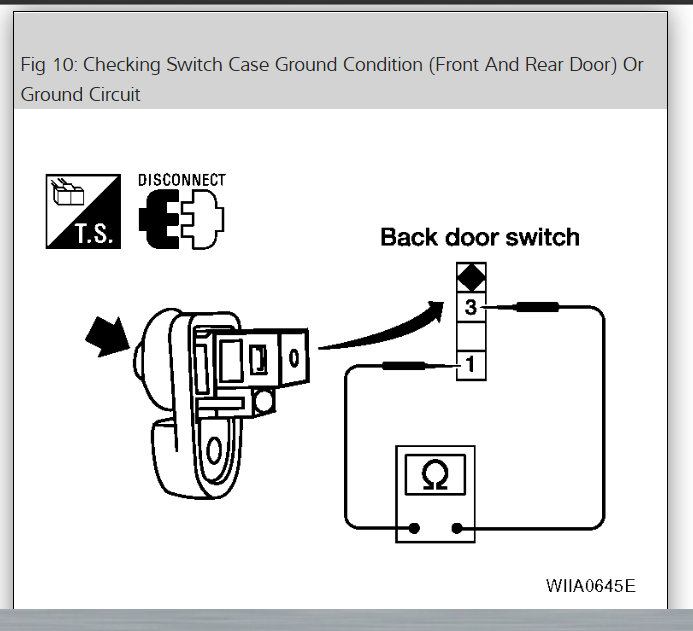 Fig 10: Checking Switch Case Ground Condition (Front And Rear Door) Or Ground Circuit

T.S.

DISCONNECT

Back door switch

3

1

Ω

WIIA0645E