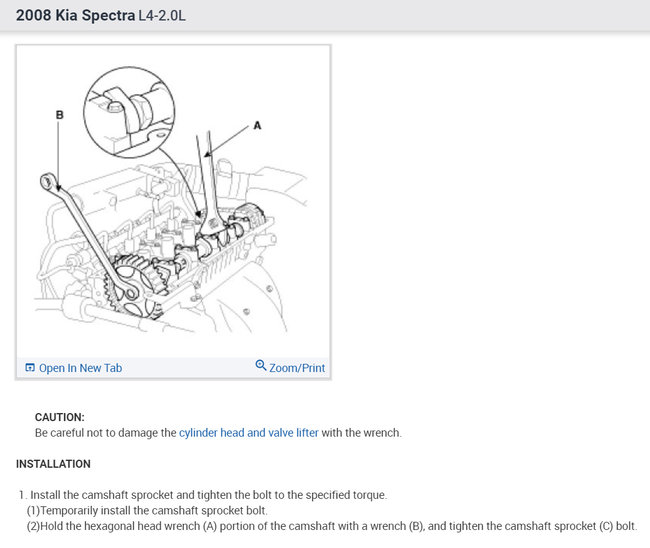 2008 Kia Spectra L4-2.0L

B

A

Open In New Tab

Zoom/Print

CAUTION:
Be careful not to damage the cylinder head and valve lifter with the wrench.

INSTALLATION

1. Install the camshaft sprocket and tighten the bolt to the specified torque.
(1)Temporarily install the camshaft sprocket bolt.
(2)Hold the hexagonal head wrench (A) portion of the camshaft with a wrench (B), and tighten the camshaft sprocket (C) bolt.