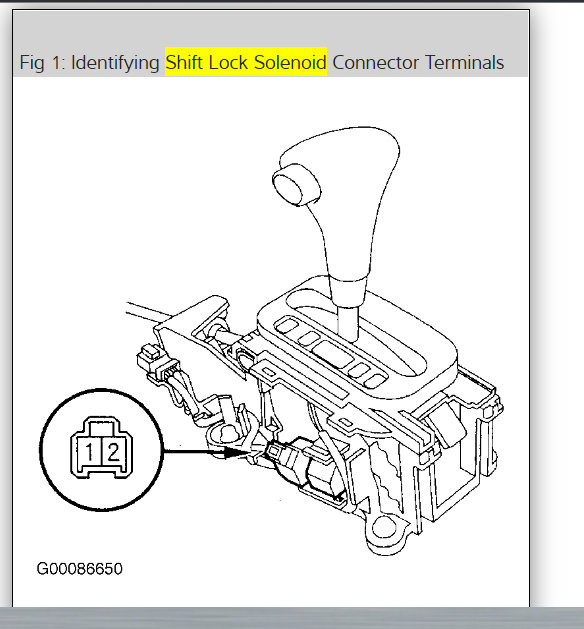 Fig 1: Identifying Shift Lock Solenoid Connector Terminals

1 2

G00086650