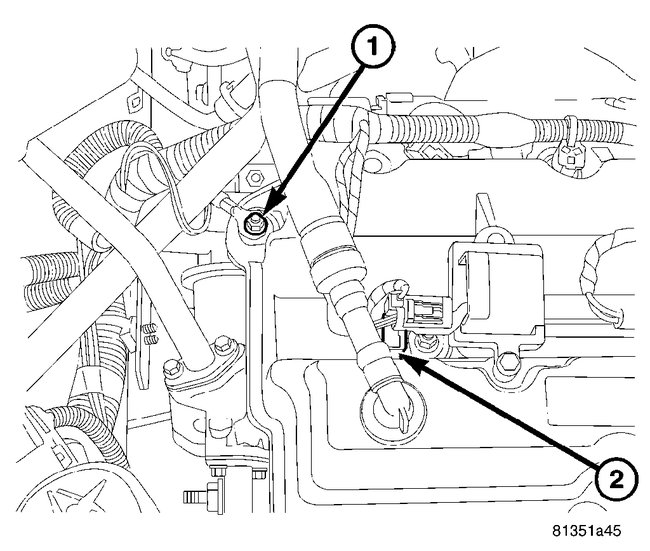 1
2
81351a45