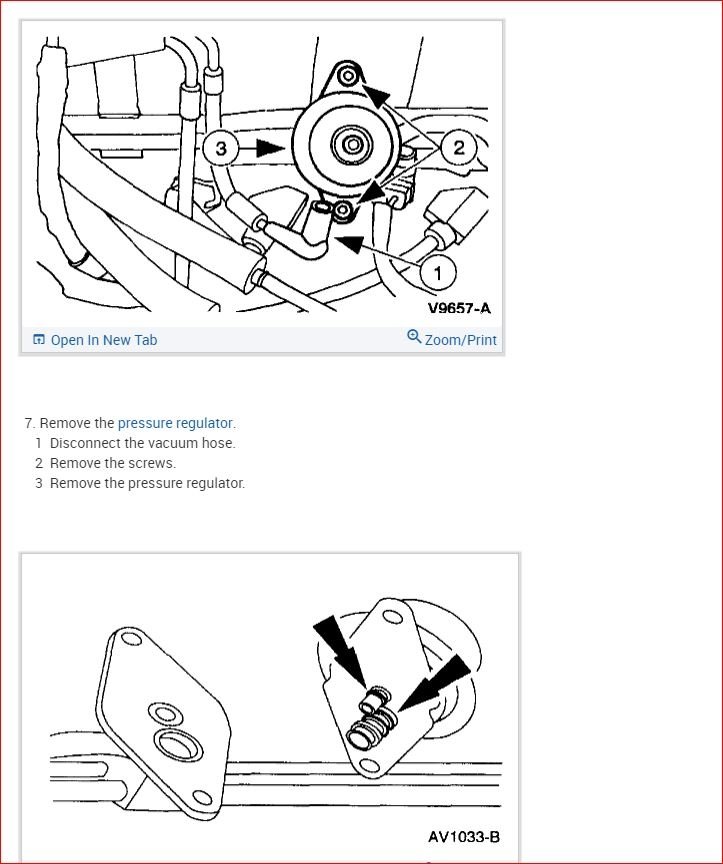 3
2
1
V9657-A
Open In New Tab
Zoom/Print

7. Remove the pressure regulator.
1 Disconnect the vacuum hose.
2 Remove the screws.
3 Remove the pressure regulator.

AV1033-B