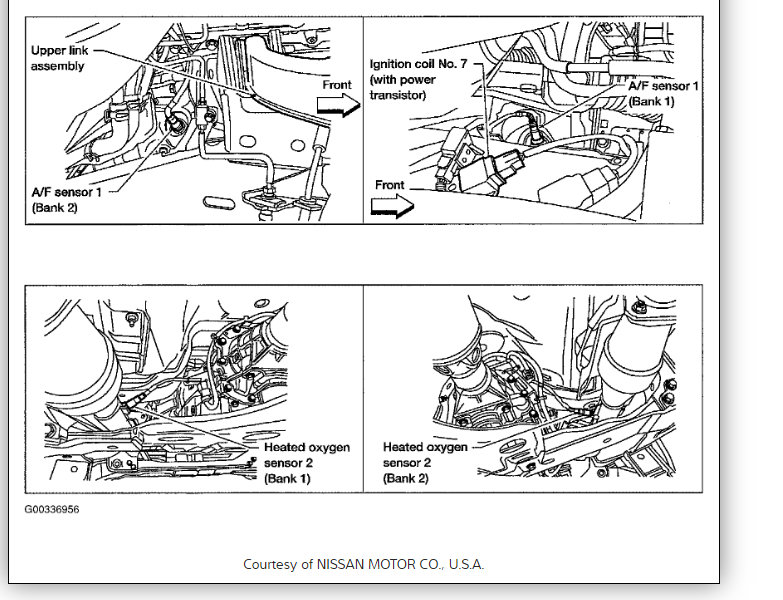 Upper link assembly

Front

A/F sensor 1 (Bank 2)

Ignition coil No. 7 (with power transistor)

A/F sensor 1 (Bank 1)

Front

Heated oxygen sensor 2 (Bank 1)

Heated oxygen sensor 2 (Bank 2)

G00336956

Courtesy of NISSAN MOTOR CO., U.S.A.